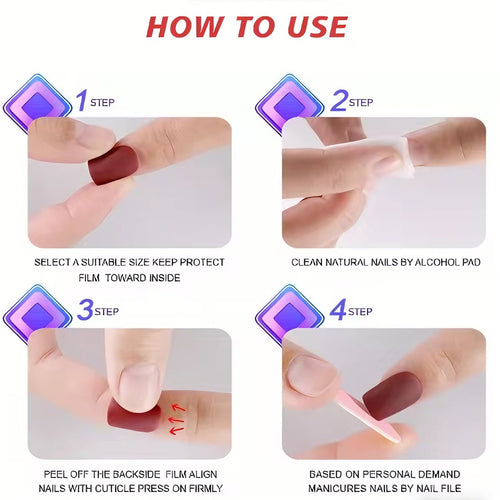 HOW TO USE

1 STEP

SELECT A SUITABLE SIZE KEEP PROTECT FILM TOWARD INSIDE

2 STEP

CLEAN NATURAL NAILS BY ALCOHOL PAD

3 STEP

PEEL OFF THE BACKSIDE FILM ALIGN NAILS WITH CUTICLE PRESS ON FIRMLY

4 STEP

BASED ON PERSONAL DEMAND MANICURES NAILS BY NAIL FILE